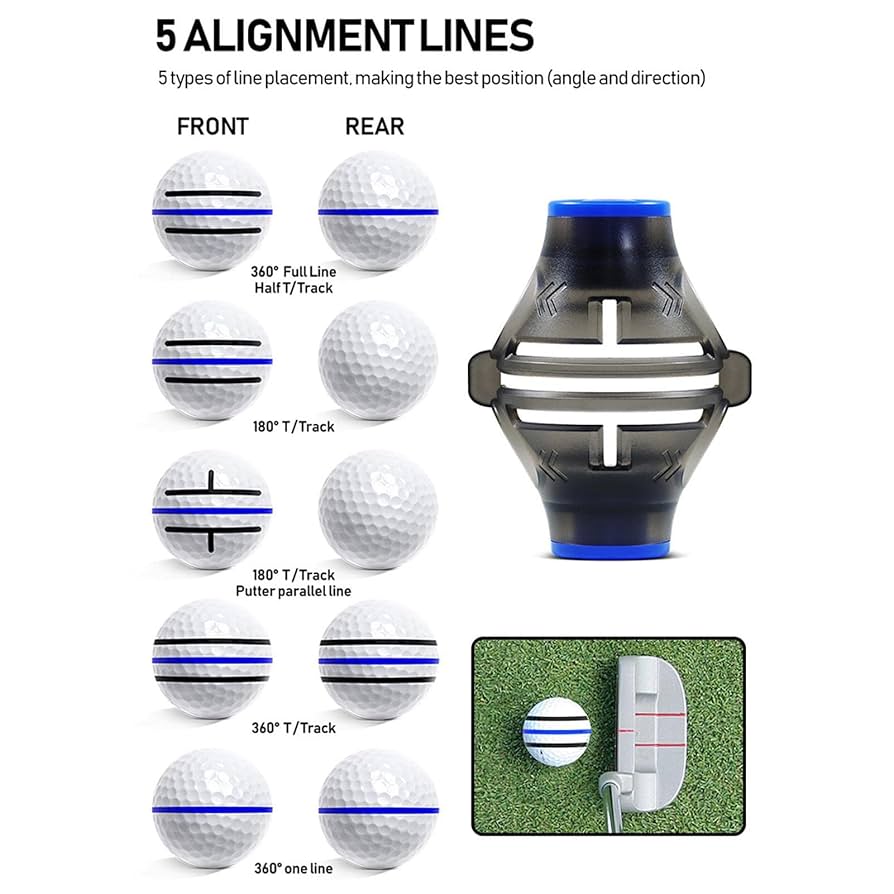 5 ALIGNMENT LINES

5 types of line placement, making the best position (angle and direction)

FRONT

REAR

360° Full Line
Half T/Track

180° T/Track

180° T/Track
Putter parallel line

360° T/Track

360° one line